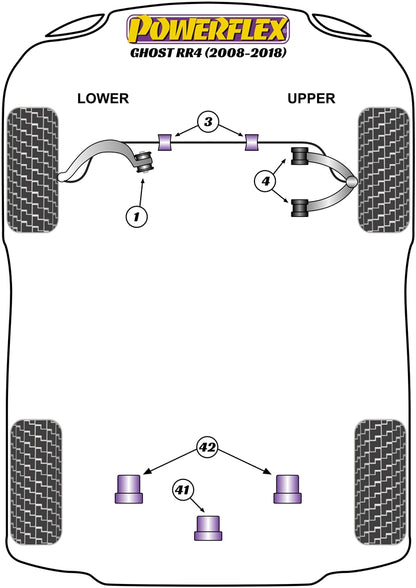 POWERFLEX
GHOST RR4 (2008-2018)

LOWER

UPPER

3

4

1

42

41