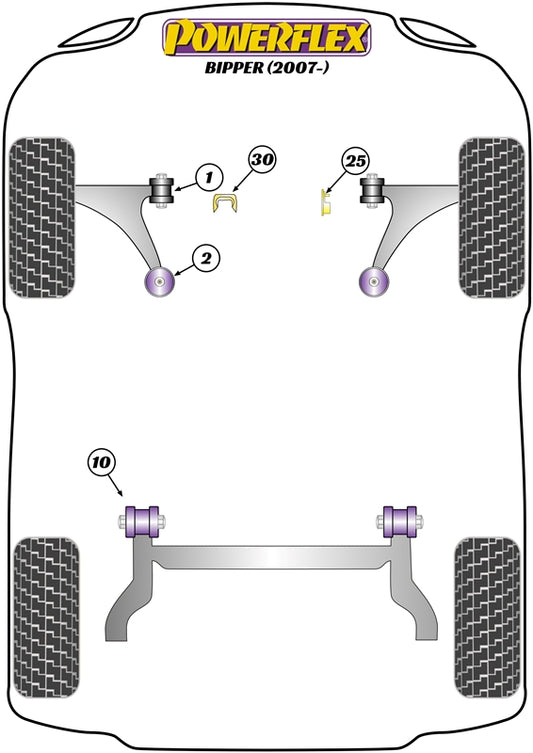 POWERFLEX
BIPPER (2007-)

1

30

25

2

10