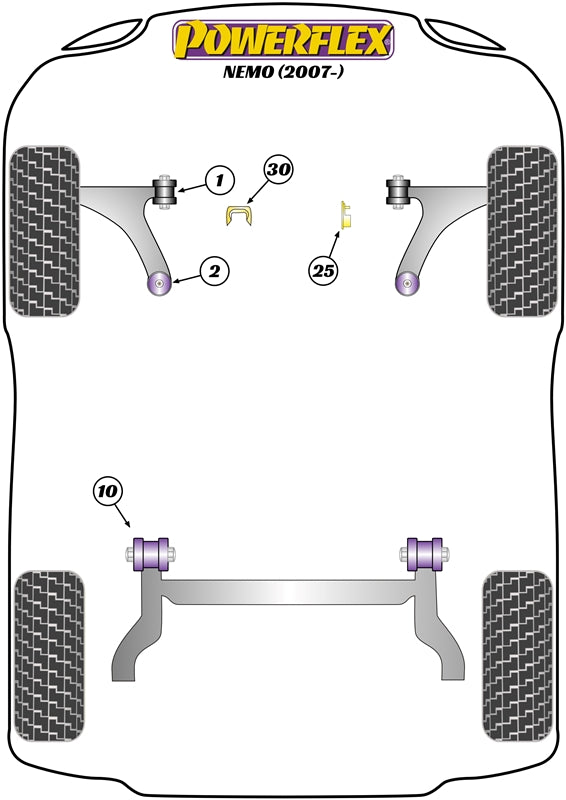 POWERFLEX
NEMO (2007-)

1
30
2
25
10