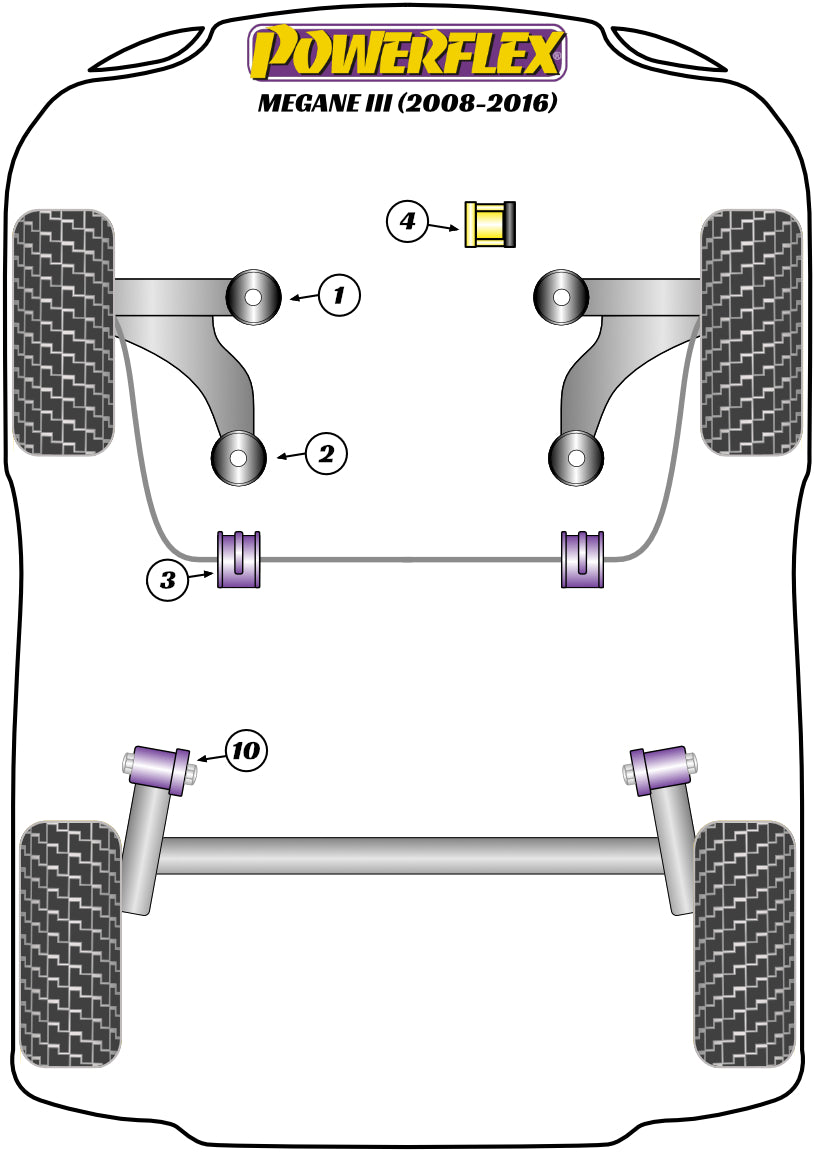 POWERFLEX
MEGANE III (2008-2016)

4

1

2

3

10