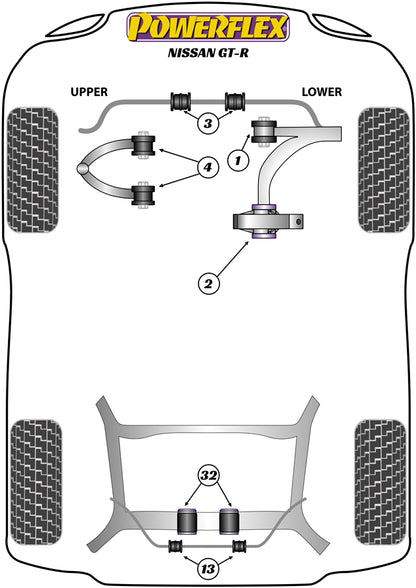 POWERFLEX
NISSAN GT-R

UPPER

LOWER

3

4

1

2

32

13