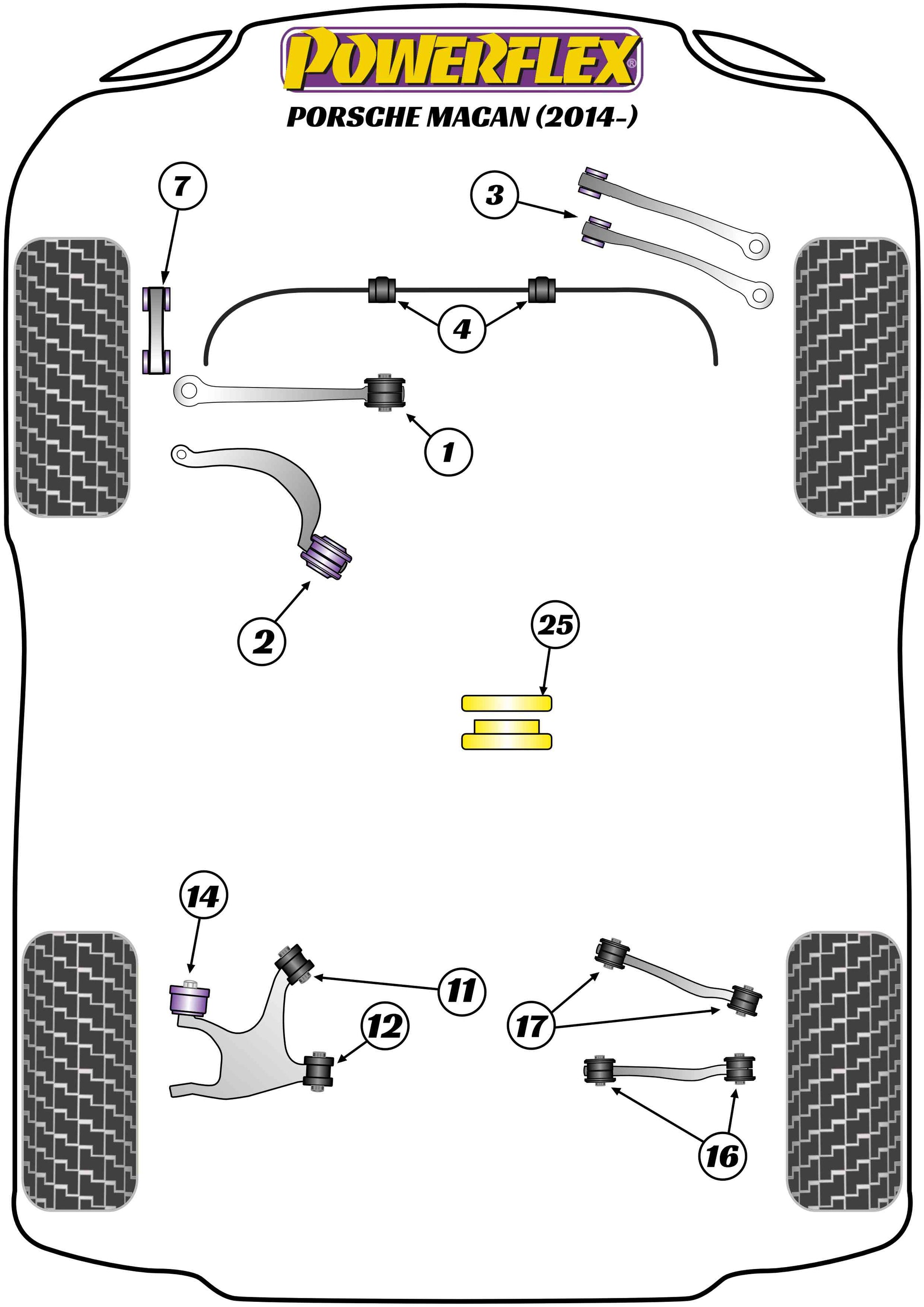 POWERFLEX®

PORSCHE MACAN (2014-)

7

3

4

1

2

25

14

11

12

17

16