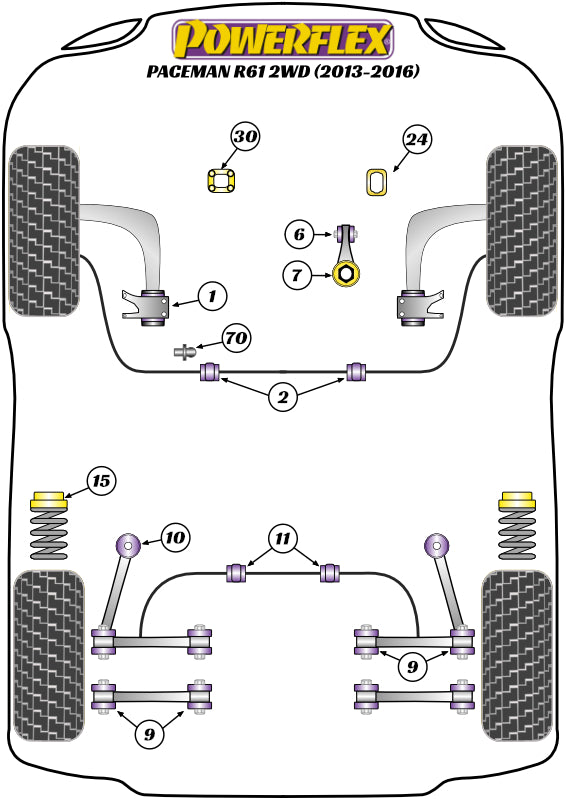 POWERFLEX
PACEMAN R61 2WD (2013-2016)

30
24
6
7
1
70
2
15
10
11
9
9