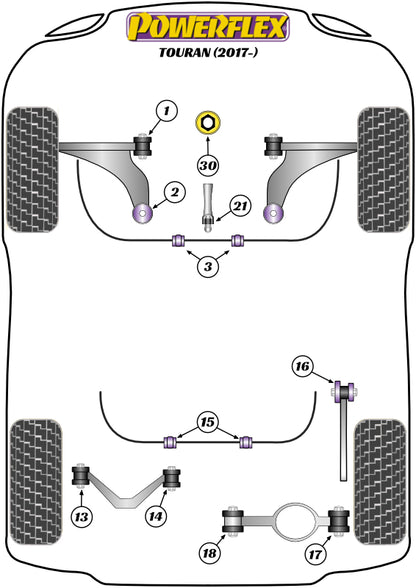 POWERFLEX
TOURAN (2017-)

1
30
2
21
3
16
15
13
14
18
17