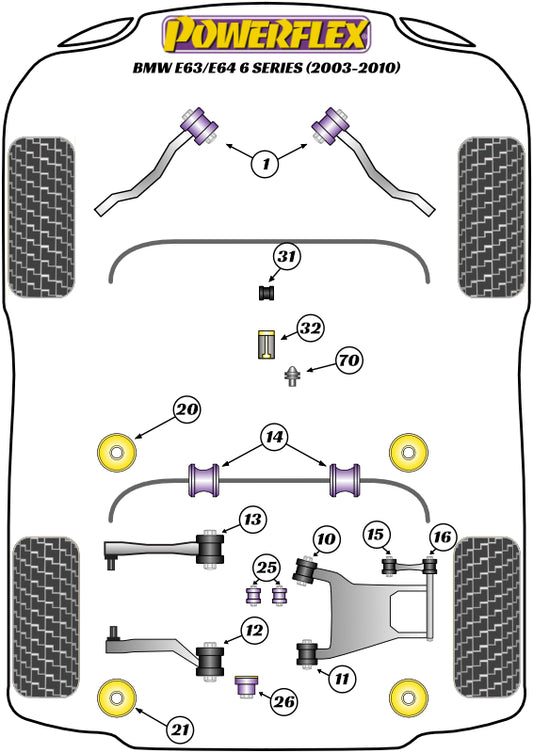 POWERFLEX
BMW E63/E64 6 SERIES (2003-2010)

1
31
32
70
20
14
13
10
15
16
25
12
11
26
21