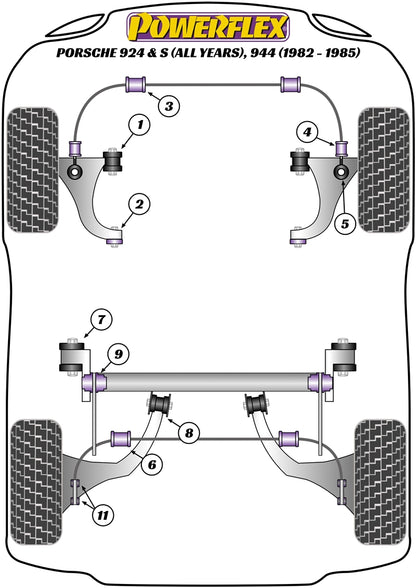 POWERFLEX
PORSCHE 924 & S (ALL YEARS), 944 (1982 - 1985)

3
1
4
2
5
7
9
8
6
11