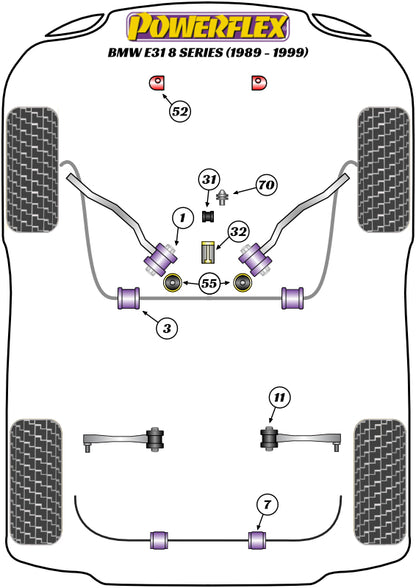 POWERFLEX
BMW E31 8 SERIES (1989 - 1999)

52

31

70

1

32

55

3

11

7