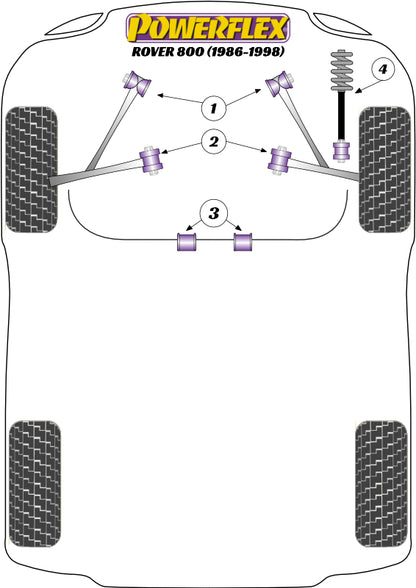 POWERFLEX
ROVER 800 (1986-1998)

4

1

2

3