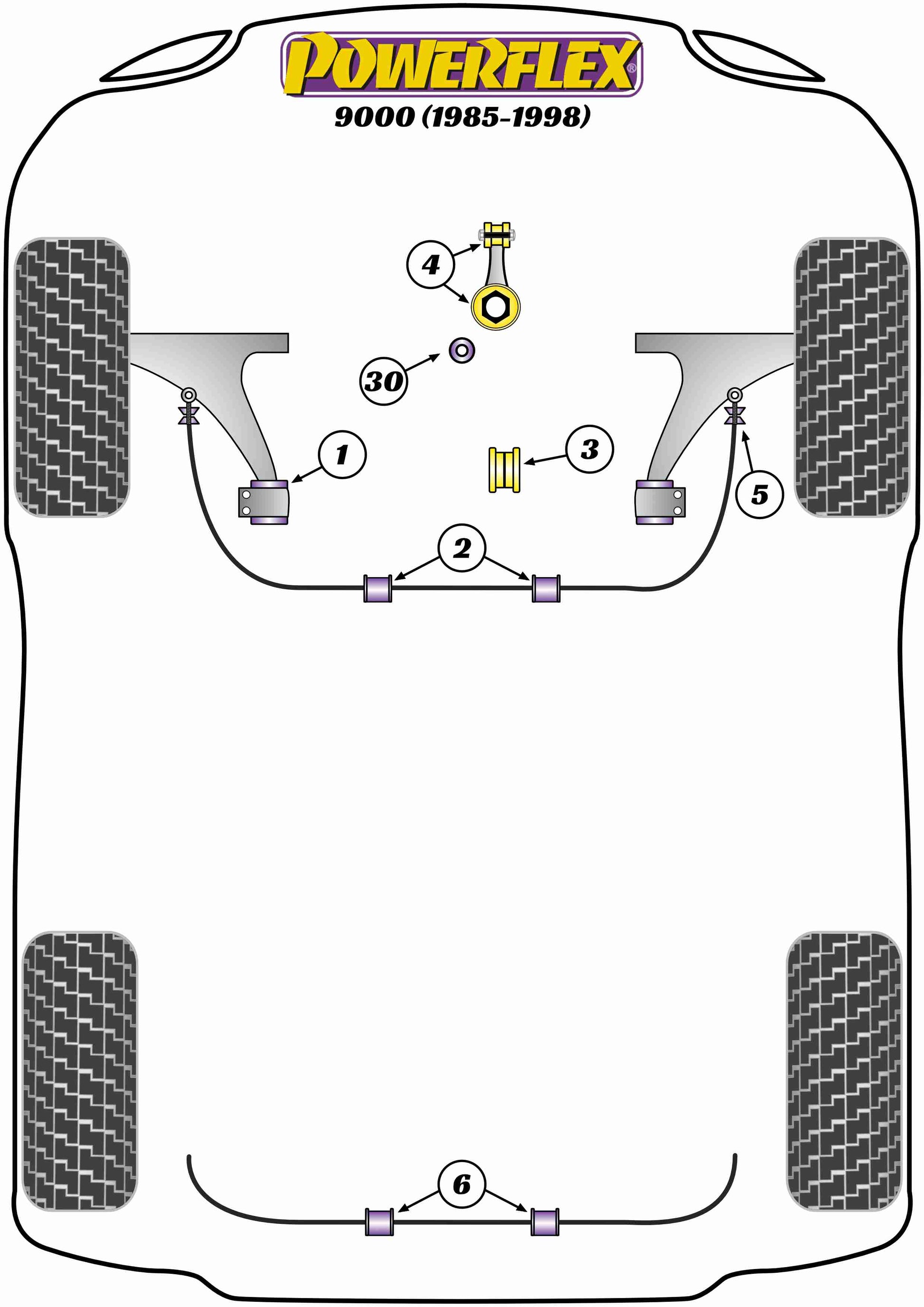 POWERFLEX®
9000 (1985-1998)

4

30

1

3

5

2

6