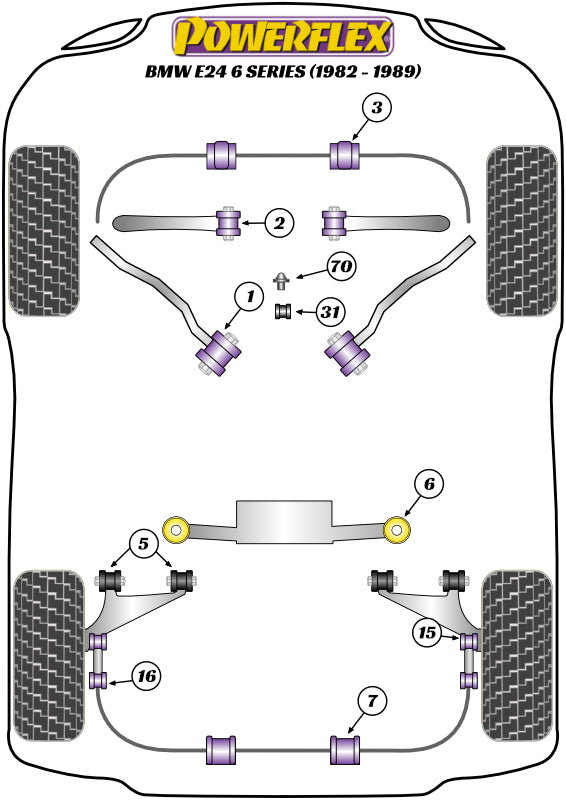 POWERFLEX
BMW E24 6 SERIES (1982 - 1989)

3
2
70
1
31
6
5
15
16
7