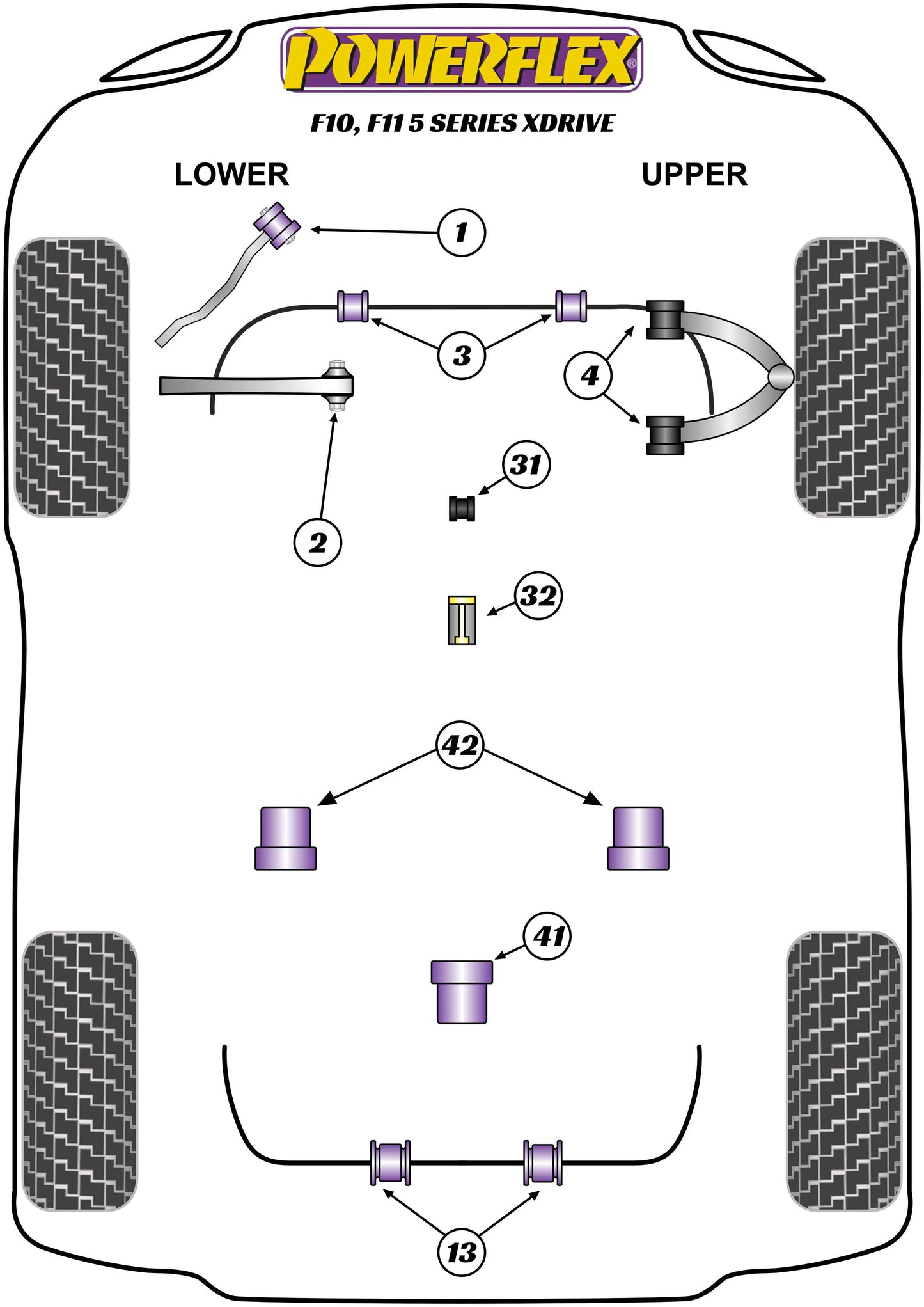 POWERFLEX®

F10, F11 5 SERIES XDRIVE

LOWER

UPPER

1

3

4

2

31

32

42

41

13