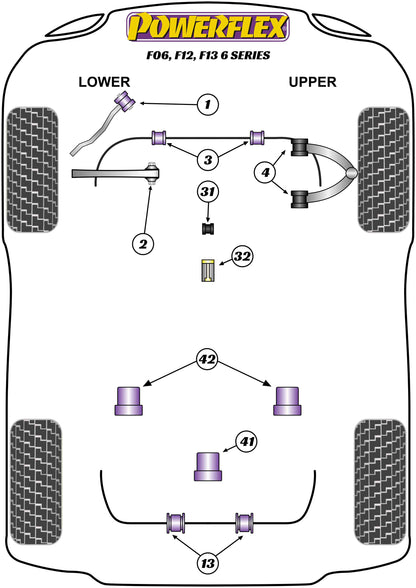 POWERFLEX

F06, F12, F13 6 SERIES

LOWER

UPPER

1

3

4

31

2

32

42

41

13