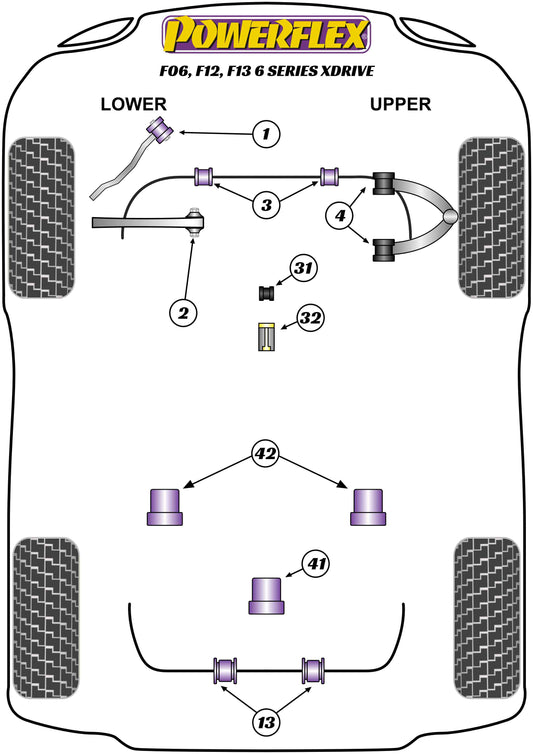 POWERFLEX

F06, F12, F13 6 SERIES XDRIVE

LOWER

UPPER

1

3

4

2

31

32

42

41

13