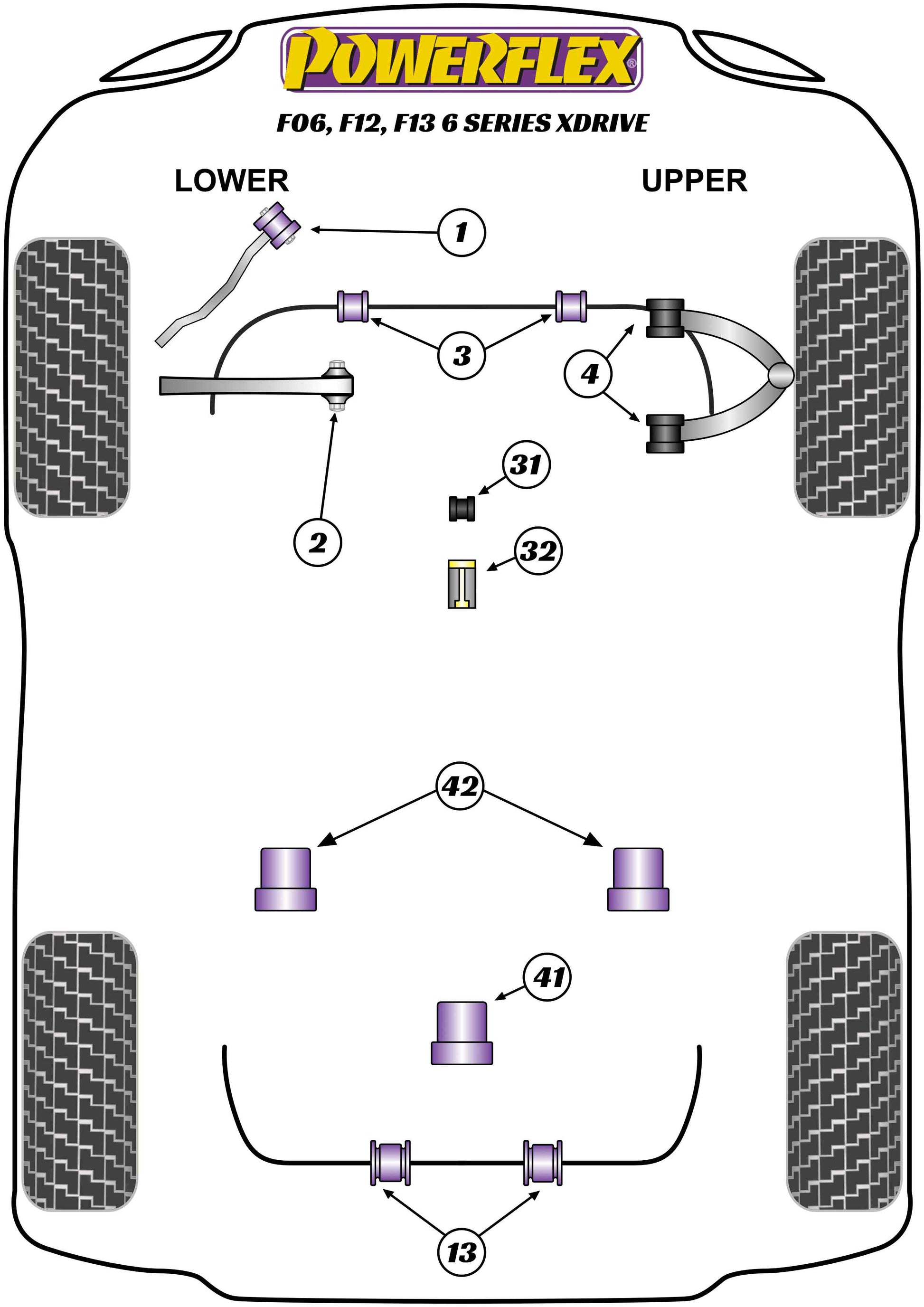 POWERFLEX®

F06, F12, F13 6 SERIES XDRIVE

LOWER

UPPER

1

3

4

2

31

32

42

41

13