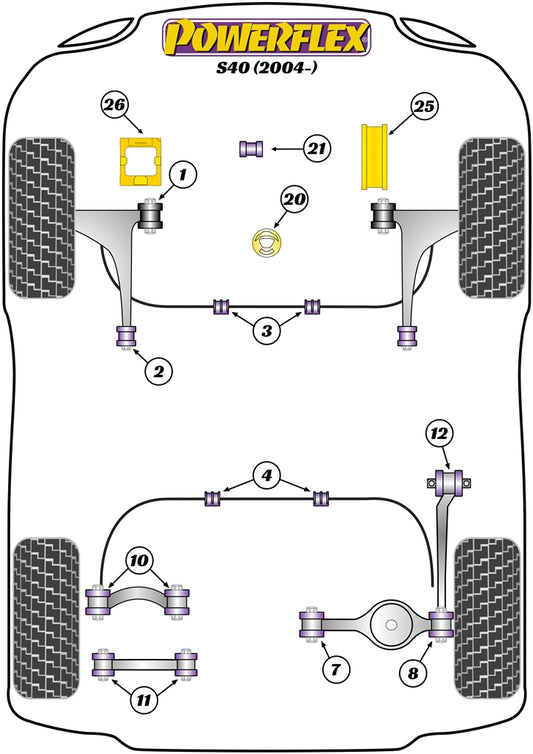 POWERFLEX
S40 (2004-)

26
25
21
1
20
3
2
12
4
10
7
8
11