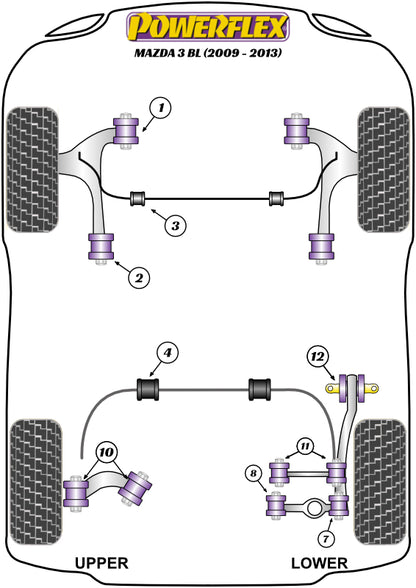 POWERFLEX
MAZDA 3 BL (2009 - 2013)

1
3
2
4
12
10
11
8
7
UPPER
LOWER