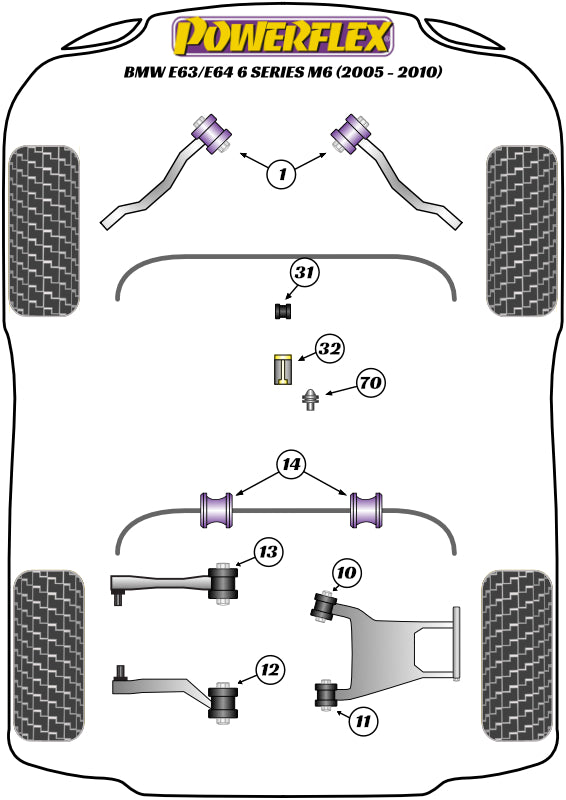 POWERFLEX
BMW E63/E64 6 SERIES M6 (2005 - 2010)

1

31

32

70

14

13

10

12

11