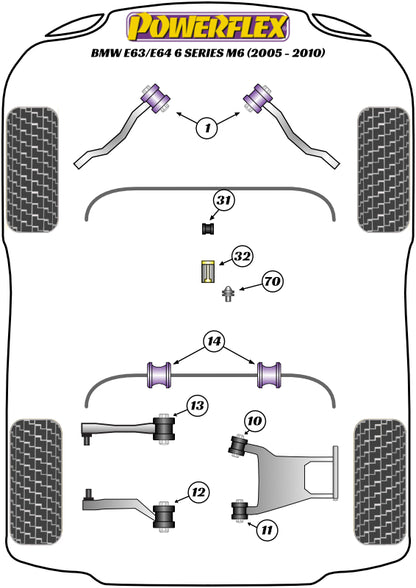 POWERFLEX
BMW E63/E64 6 SERIES M6 (2005 - 2010)

1

31

32

70

14

13

10

12

11