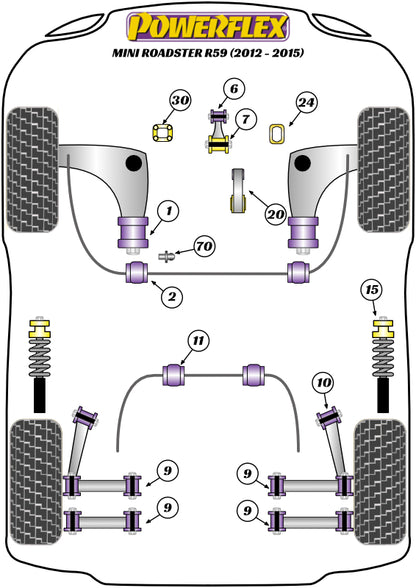 POWERFLEX
MINI ROADSTER R59 (2012 - 2015)

30
6
7
24
20
1
70
2
15
11
10
9
9
9
9