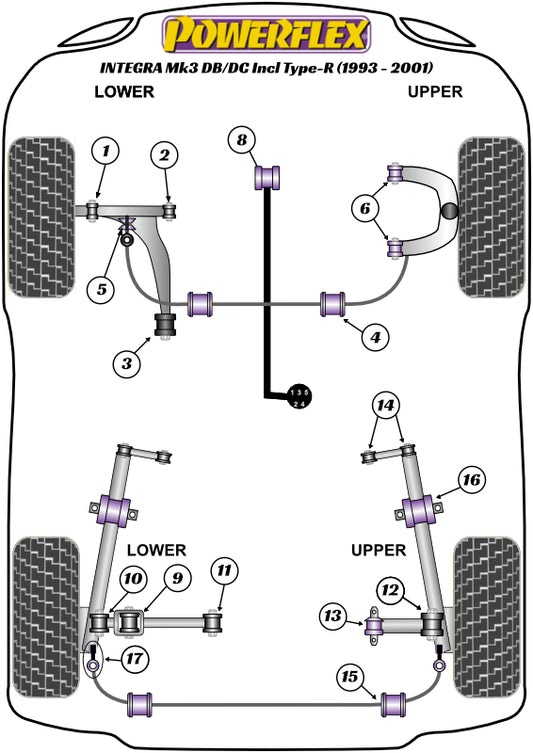 POWERFLEX

INTEGRA Mk3 DB/DC Incl Type-R (1993 - 2001)

LOWER

UPPER

1

2

8

6

5

3

4

1 3 5
2 4

14

16

LOWER

UPPER

10

9

11

12

13

17

15