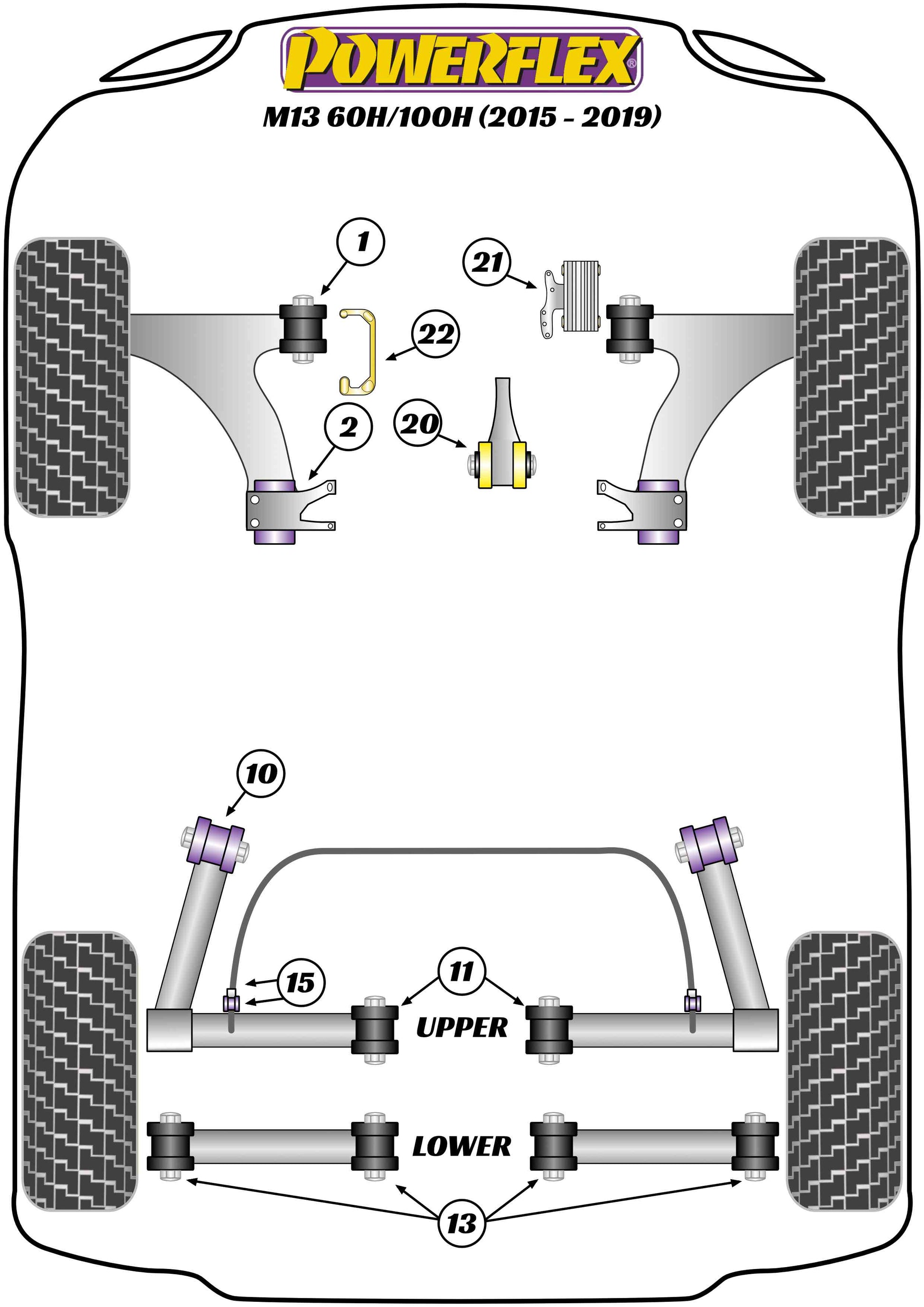 POWERFLEX®
M13 60H/100H (2015 - 2019)

1
21
22
2
20
10
15
11
UPPER
LOWER
13