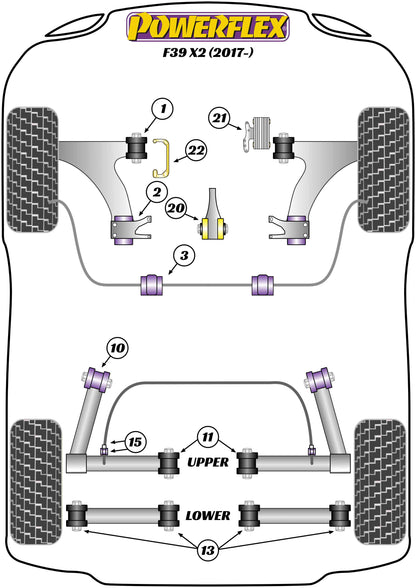 POWERFLEX
F39 X2 (2017-)

1
21
22
2
20
3
10
15
11
UPPER
LOWER
13