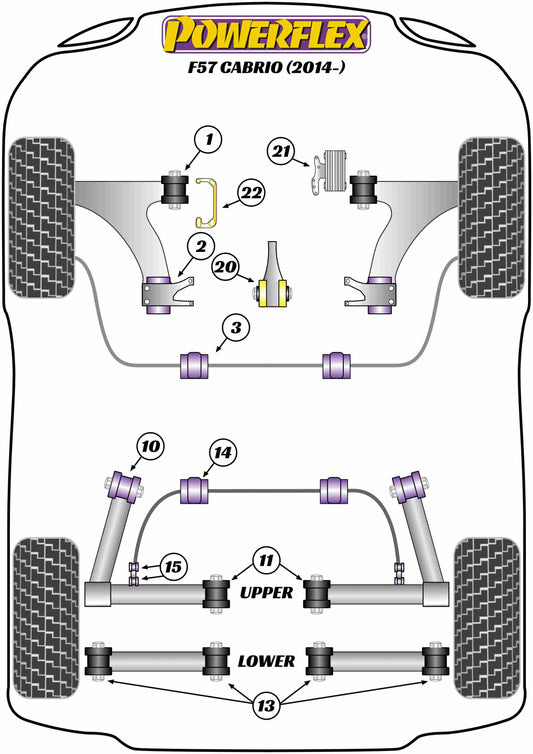 POWERFLEX
F57 CABRIO (2014-)

1
21
22
2
20
3
10
14
15
11
UPPER
LOWER
13