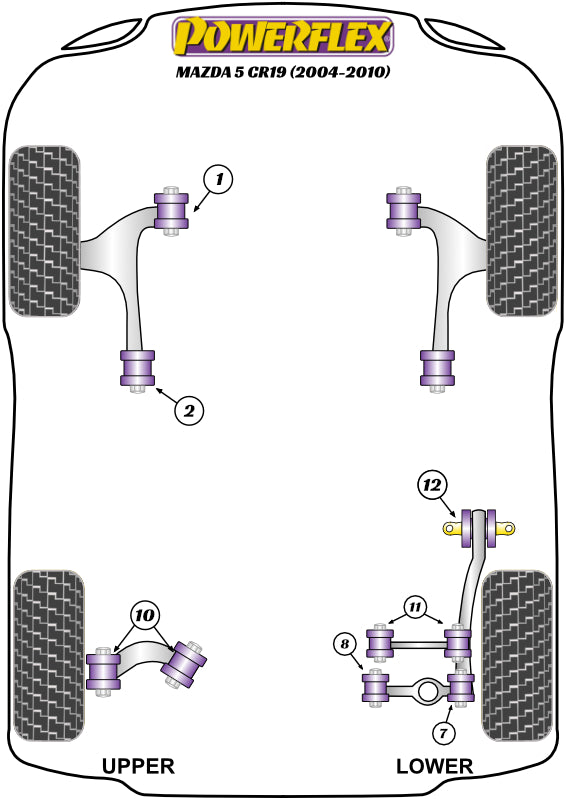 POWERFLEX
MAZDA 5 CR19 (2004-2010)

1

2

12

10

11

8

7

UPPER

LOWER