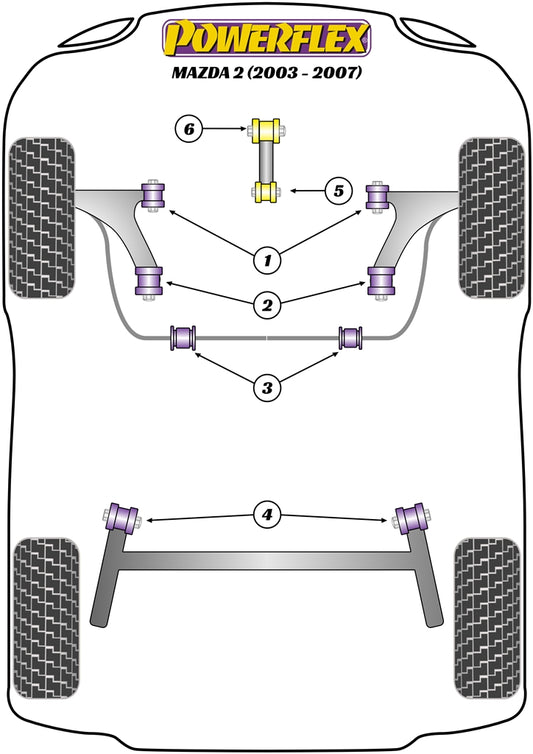 POWERFLEX
MAZDA 2 (2003 - 2007)

6

5

1

2

3

4