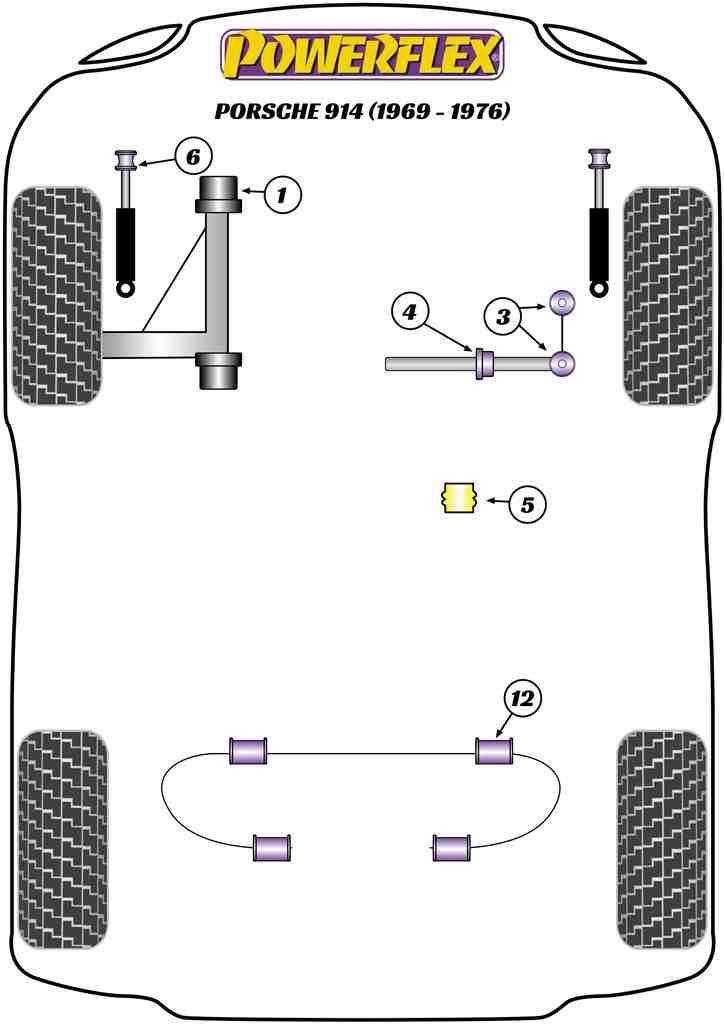 POWERFLEX

PORSCHE 914 (1969 - 1976)

6

1

4

3

5

12