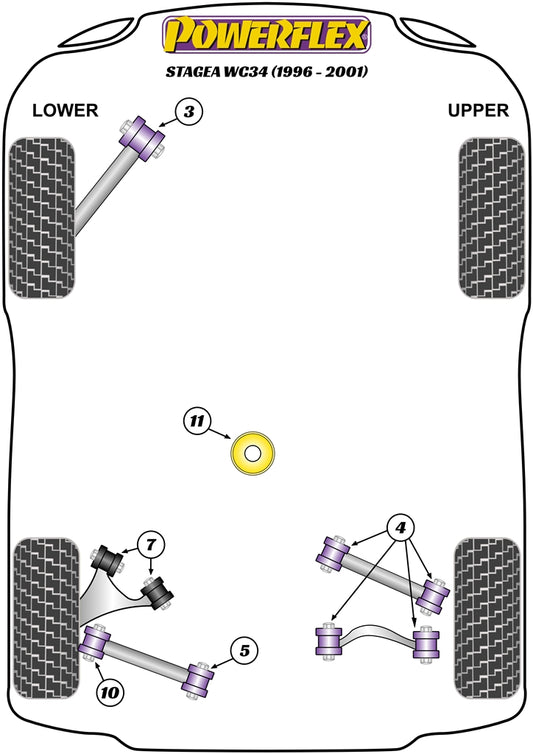 POWERFLEX
STAGEA WC34 (1996 - 2001)

LOWER

UPPER

3

11

7

4

5

10