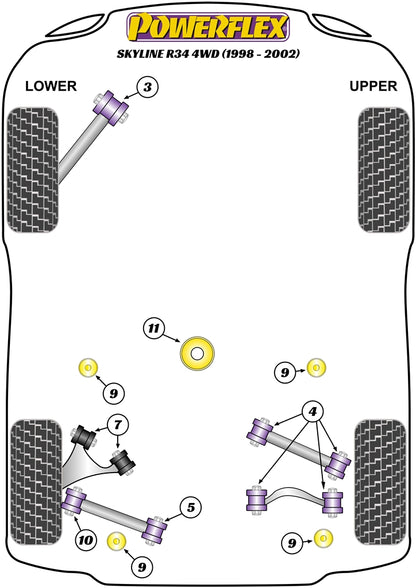 POWERFLEX
SKYLINE R34 4WD (1998 - 2002)

LOWER

UPPER

3

11

9

9

7

4

5

10

9

9