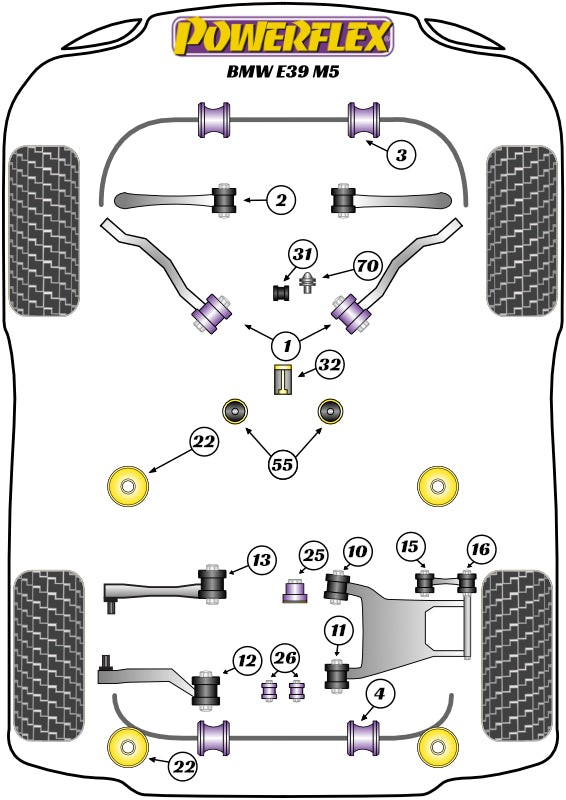 POWERFLEX
BMW E39 M5

3
2
31
70
1
32
22
55
13
25
10
15
16
11
12
26
4
22