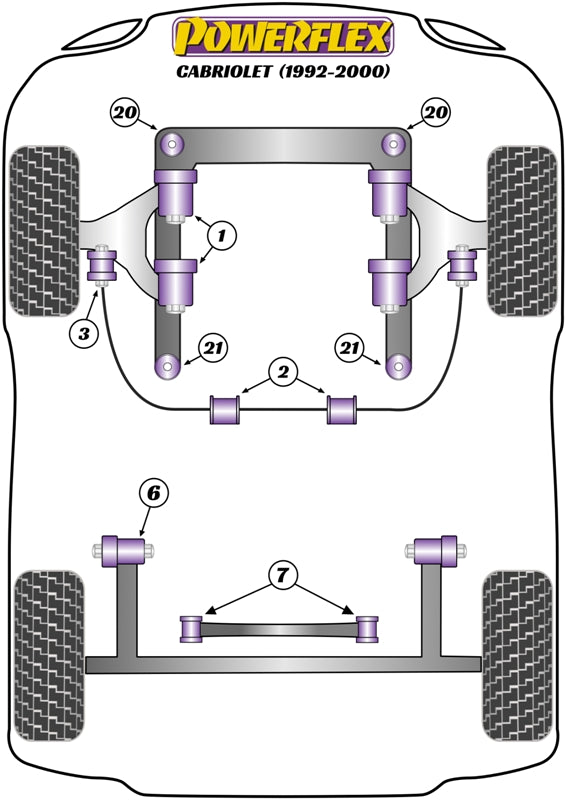 POWERFLEX
CABRIOLET (1992-2000)

20
20
1
3
21
21
2
6
7