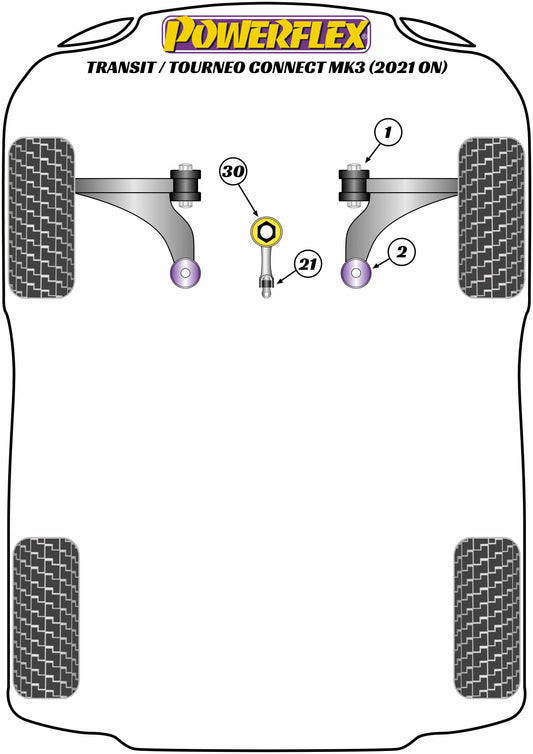 POWERFLEX
TRANSIT / TOURNEO CONNECT MK3 (2021 ON)

1
30
2
21