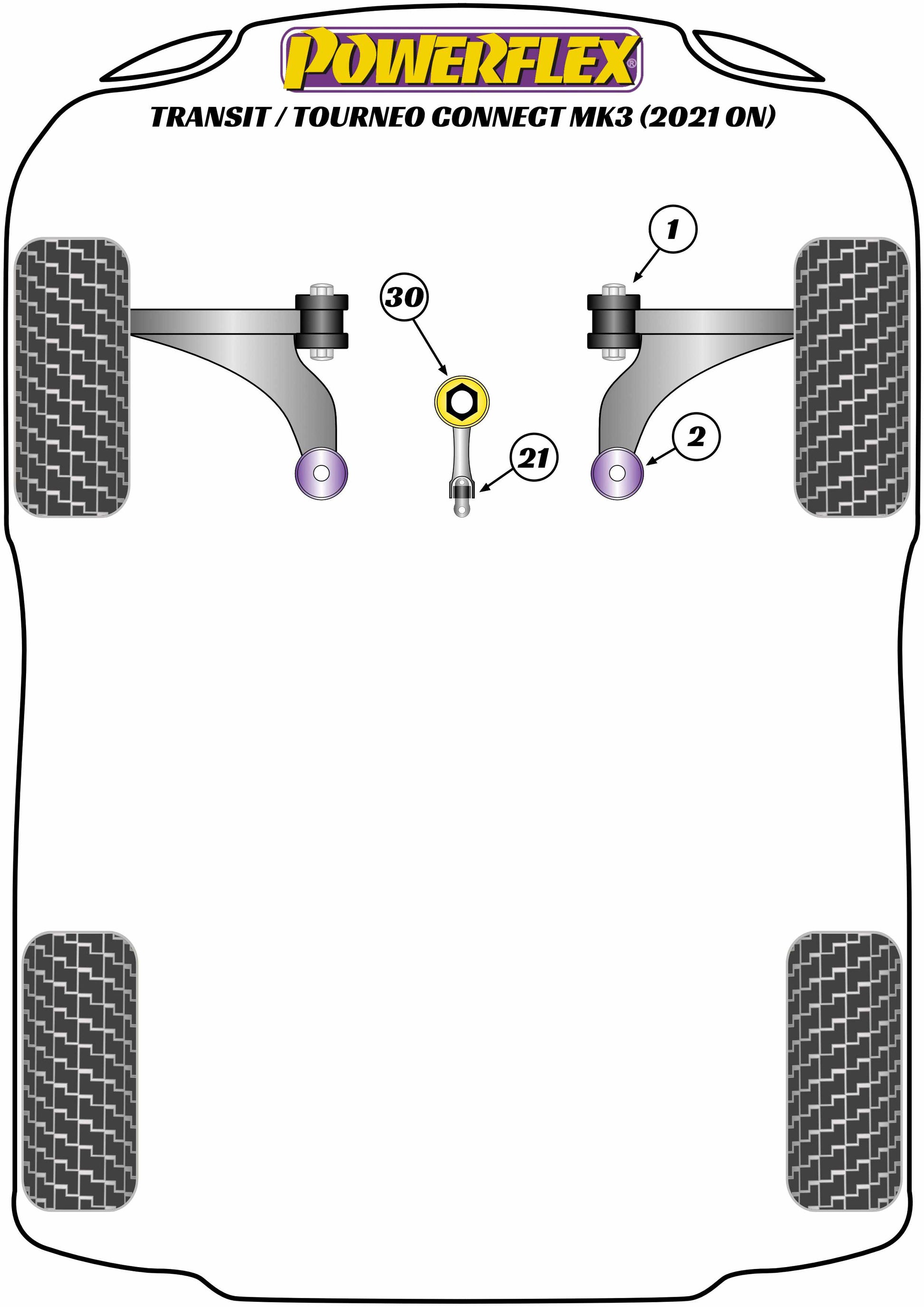 POWERFLEX®
TRANSIT / TOURNEO CONNECT MK3 (2021 ON)

1
30
2
21