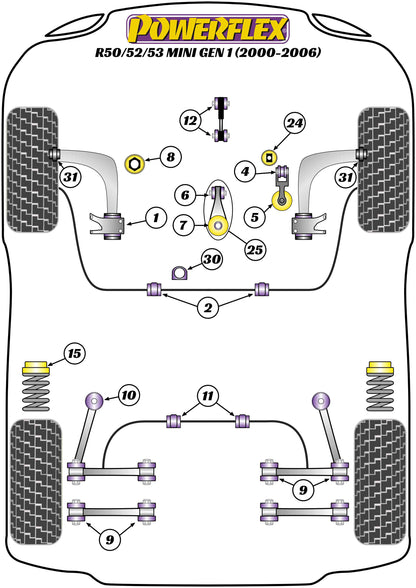 POWERFLEX
R50/52/53 MINI GEN 1 (2000-2006)

12
24
8
4
31
31
6
5
1
7
25
30
2
15
10
11
9
9