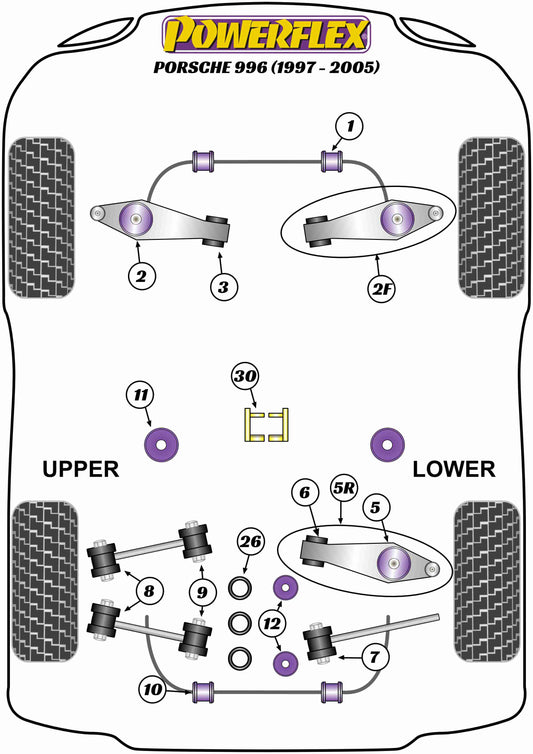 POWERFLEX
PORSCHE 996 (1997 - 2005)

1
2
3
2F
30
11
UPPER
LOWER
6
5R
5
26
8
9
12
7
10