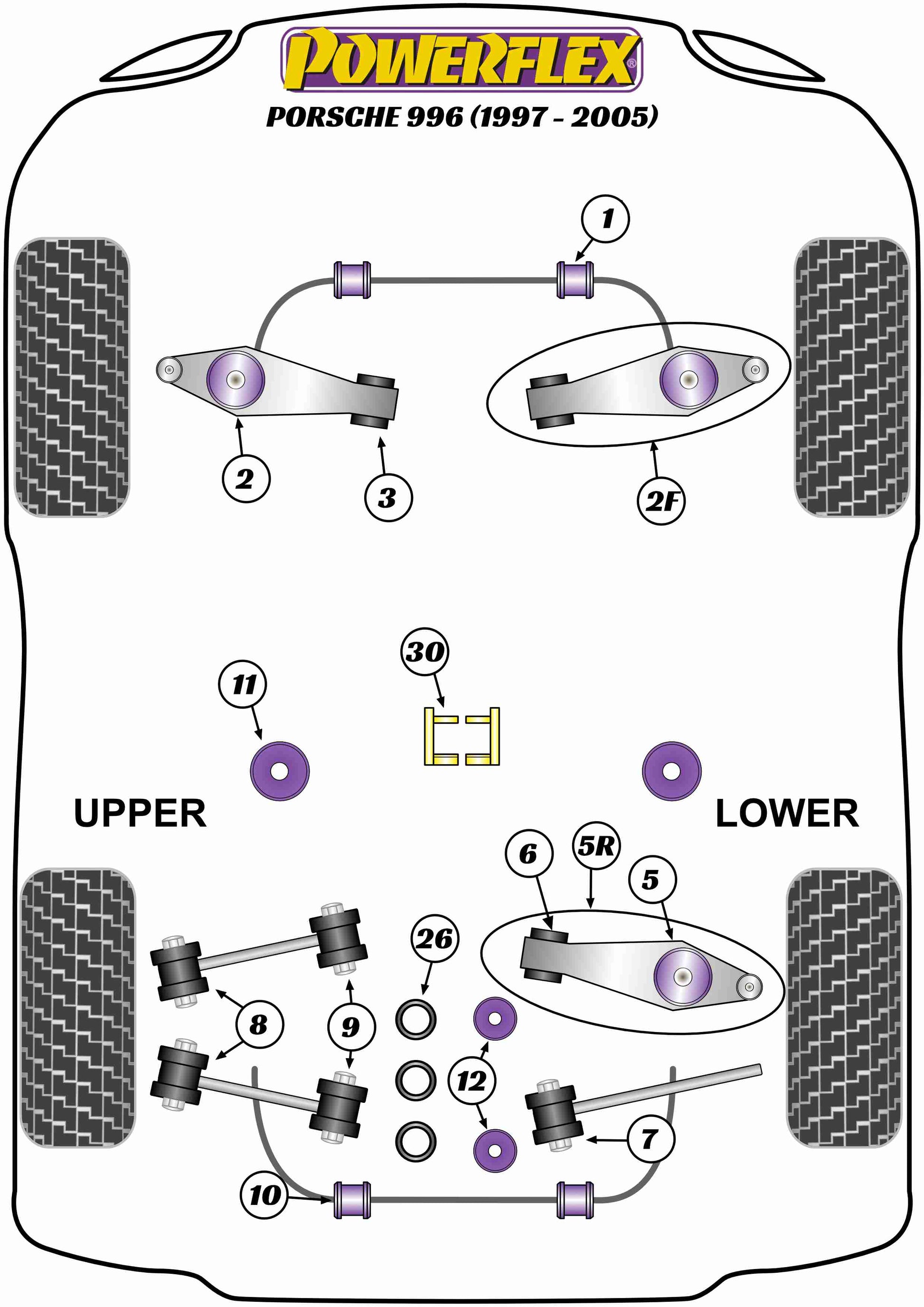 POWERFLEX®

PORSCHE 996 (1997 - 2005)

1

2

3

2F

30

11

UPPER

LOWER

6

5R

5

26

8

9

12

7

10