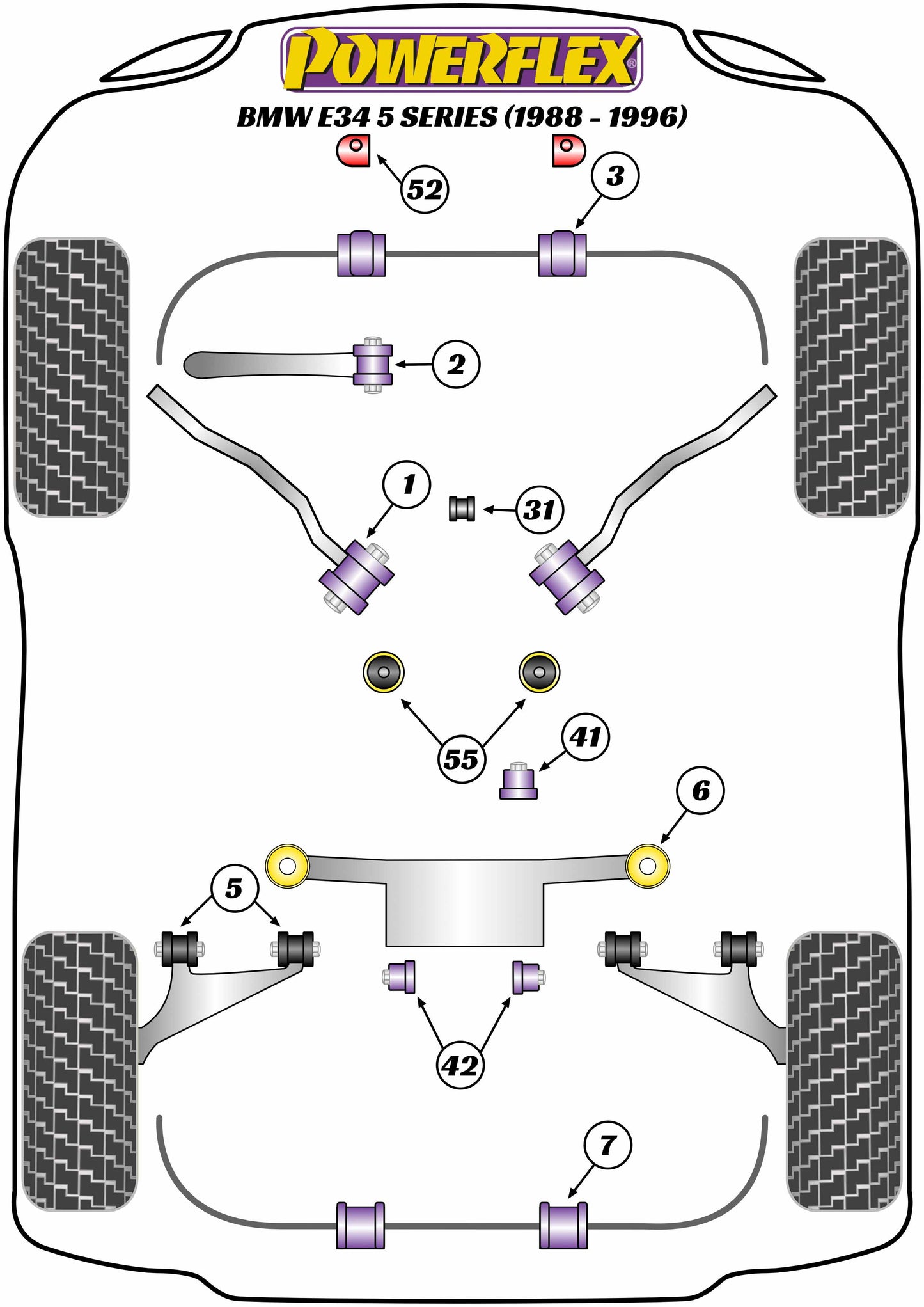 POWERFLEX®
BMW E34 5 SERIES (1988 - 1996)

52
3
2
1
31
55
41
6
5
42
7