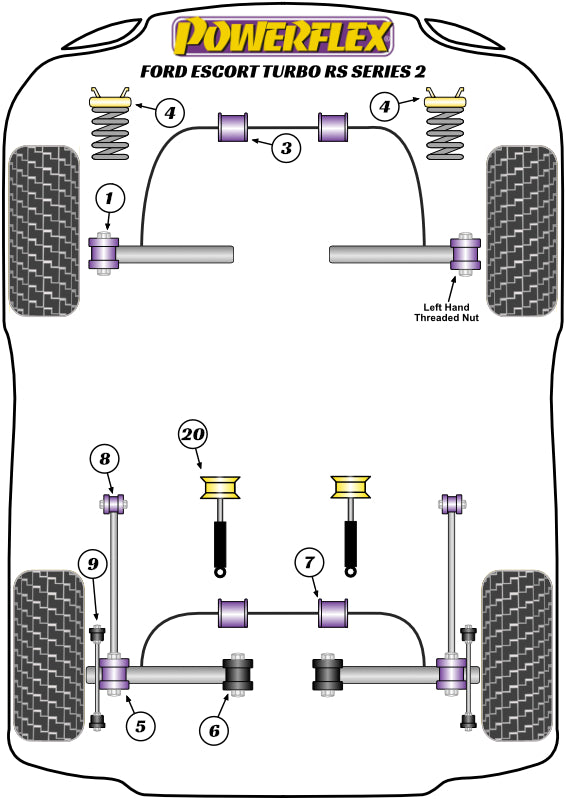 POWERFLEX
FORD ESCORT TURBO RS SERIES 2

4
3
4
1
Left Hand Threaded Nut

20
8
9
7
5
6