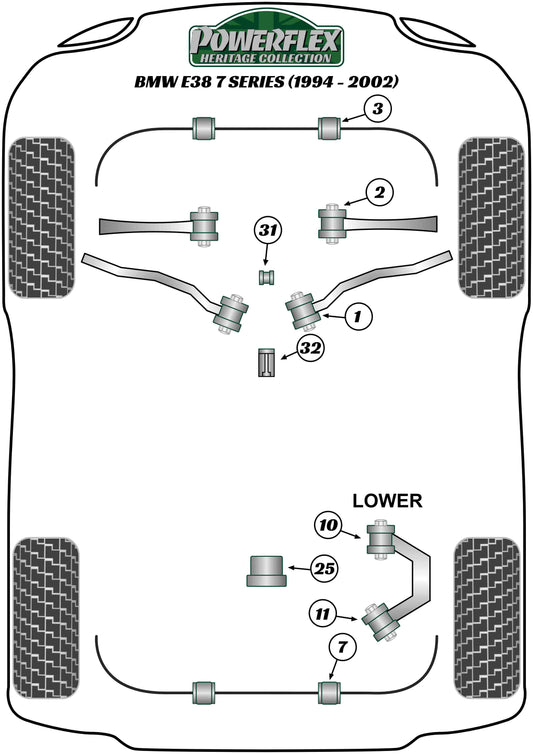 POWERFLEX
HERITAGE COLLECTION
BMW E38 7 SERIES (1994 - 2002)

3
2
31
1
32

LOWER
10
25
11
7