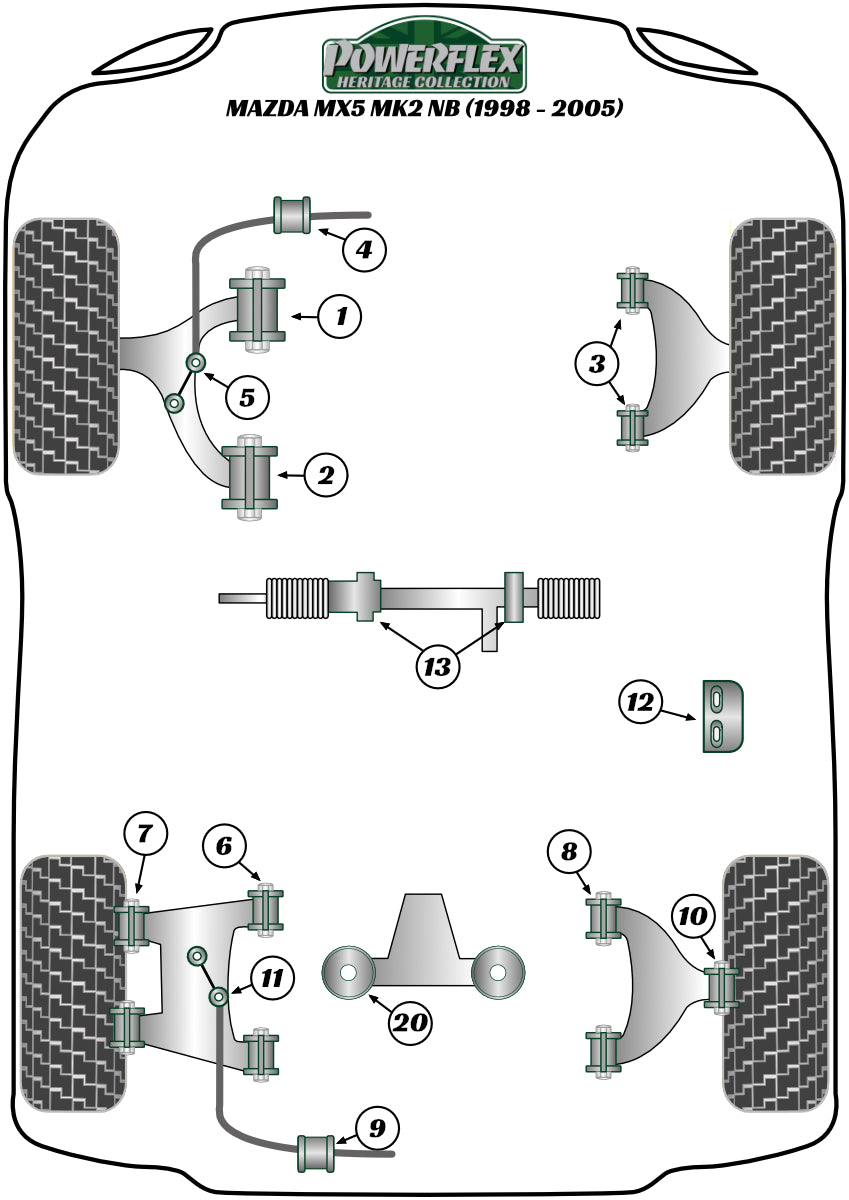 POWERFLEX
HERITAGE COLLECTION
MAZDA MX5 MK2 NB (1998 - 2005)

4
1
3
5
2
13
12
7
6
8
10
11
20
9