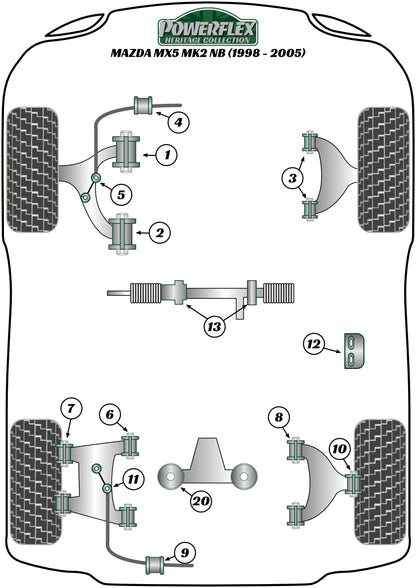 POWERFLEX
HERITAGE COLLECTION
MAZDA MX5 MK2 NB (1998 - 2005)

4
1
3
5
2
13
12
7
6
8
10
11
20
9