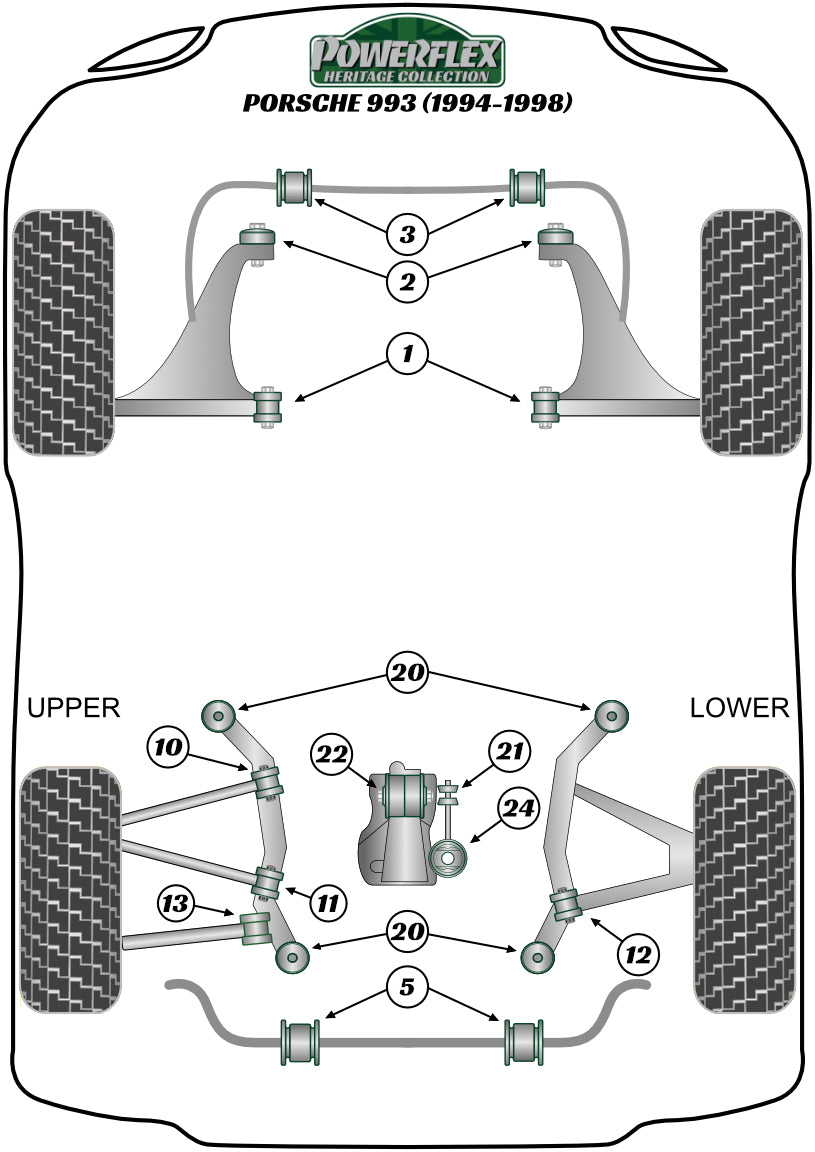 POWERFLEX
HERITAGE COLLECTION
PORSCHE 993 (1994-1998)

3
2
1

20
UPPER
LOWER
10
22
21
24
11
13
20
12
5