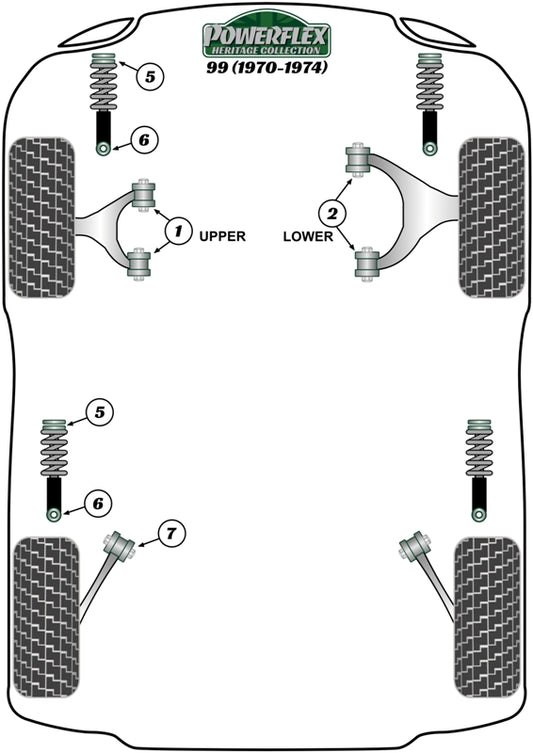 POWERFLEX
HERITAGE COLLECTION
99 (1970-1974)

5

6

1

UPPER

LOWER

2

5

6

7