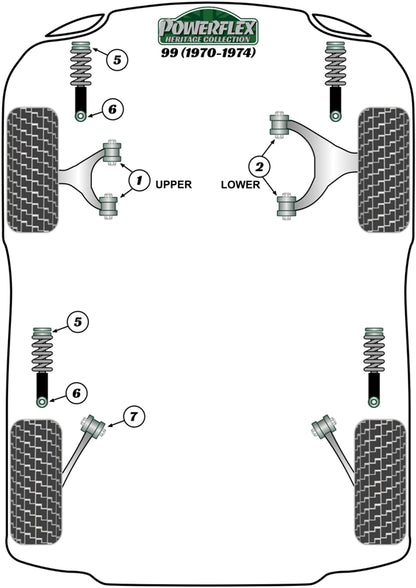 POWERFLEX
HERITAGE COLLECTION
99 (1970-1974)

5

6

1 UPPER

LOWER 2

5

6

7