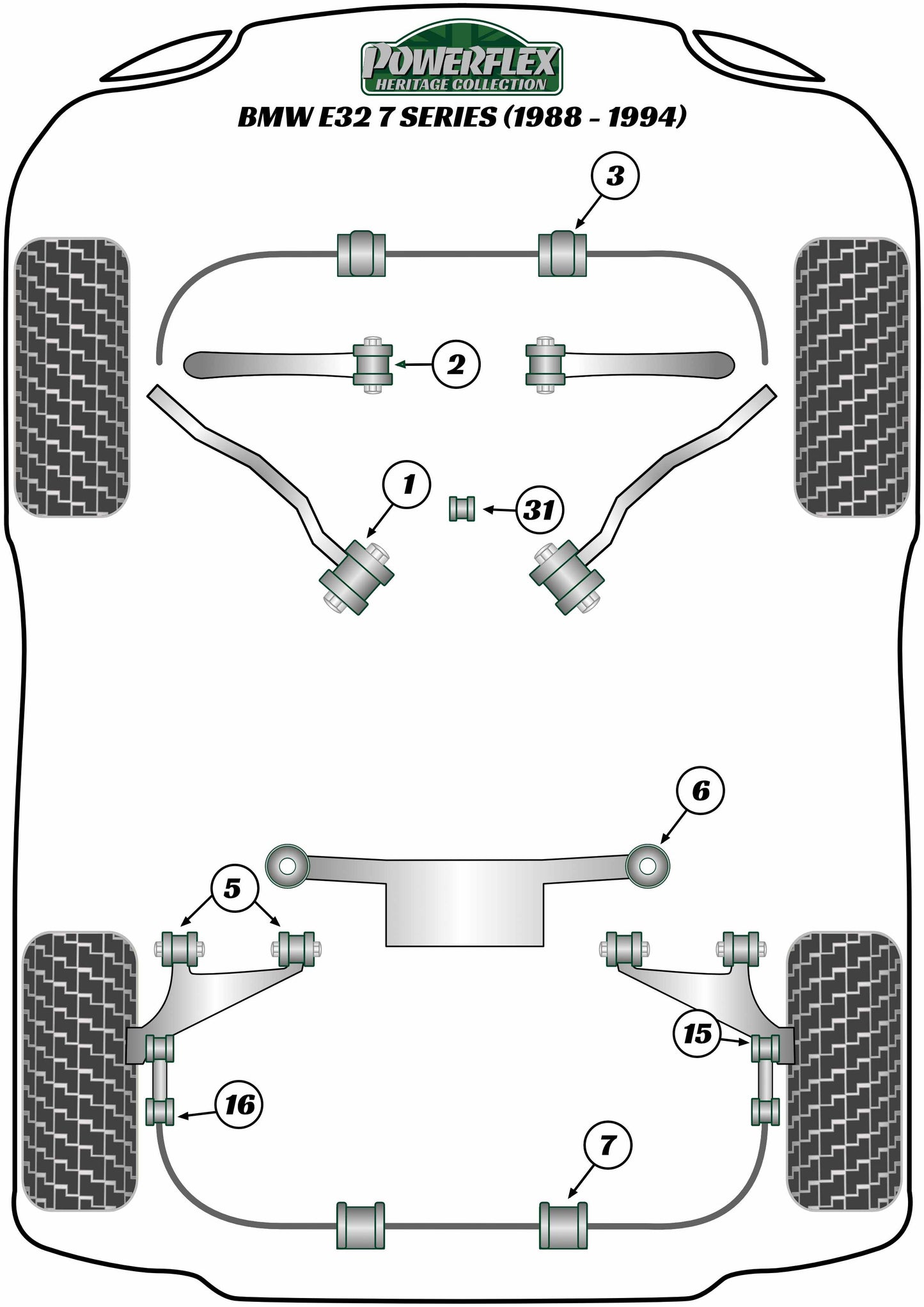 POWERFLEX
HERITAGE COLLECTION

BMW E32 7 SERIES (1988 - 1994)

3

2

1

31

6

5

15

16

7