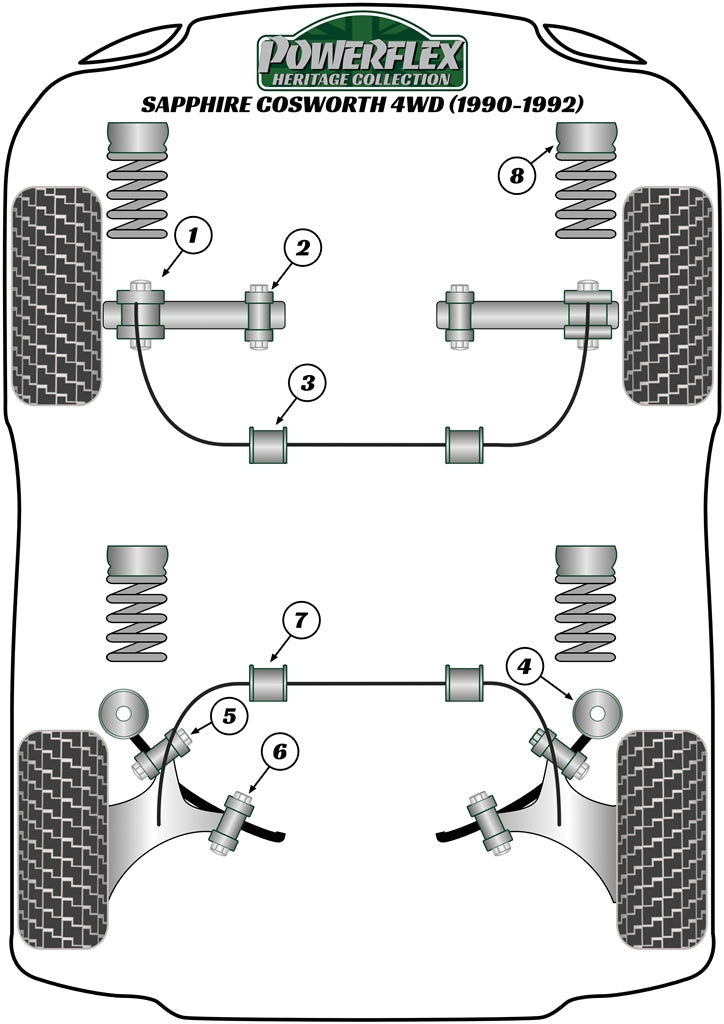 POWERFLEX
HERITAGE COLLECTION
SAPPHIRE COSWORTH 4WD (1990-1992)

8
1
2
3
7
4
5
6