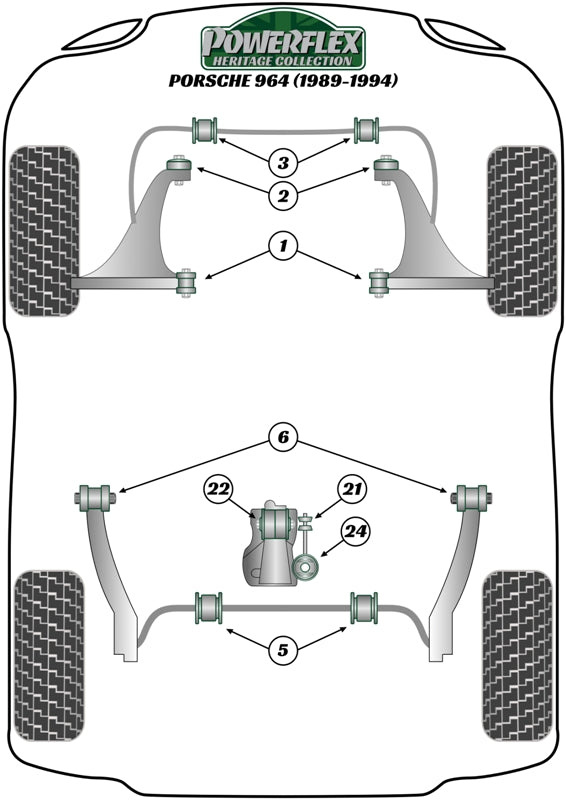 POWERFLEX
HERITAGE COLLECTION
PORSCHE 964 (1989-1994)

3
2
1

6
22
21
24
5